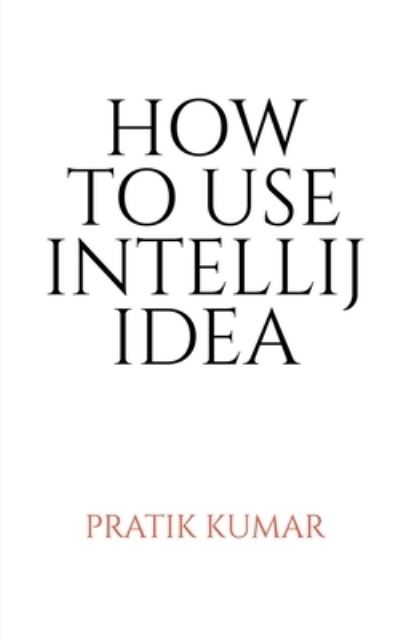 HOW TO USE INTELLIJ IDEA

PRATIK KUMAR